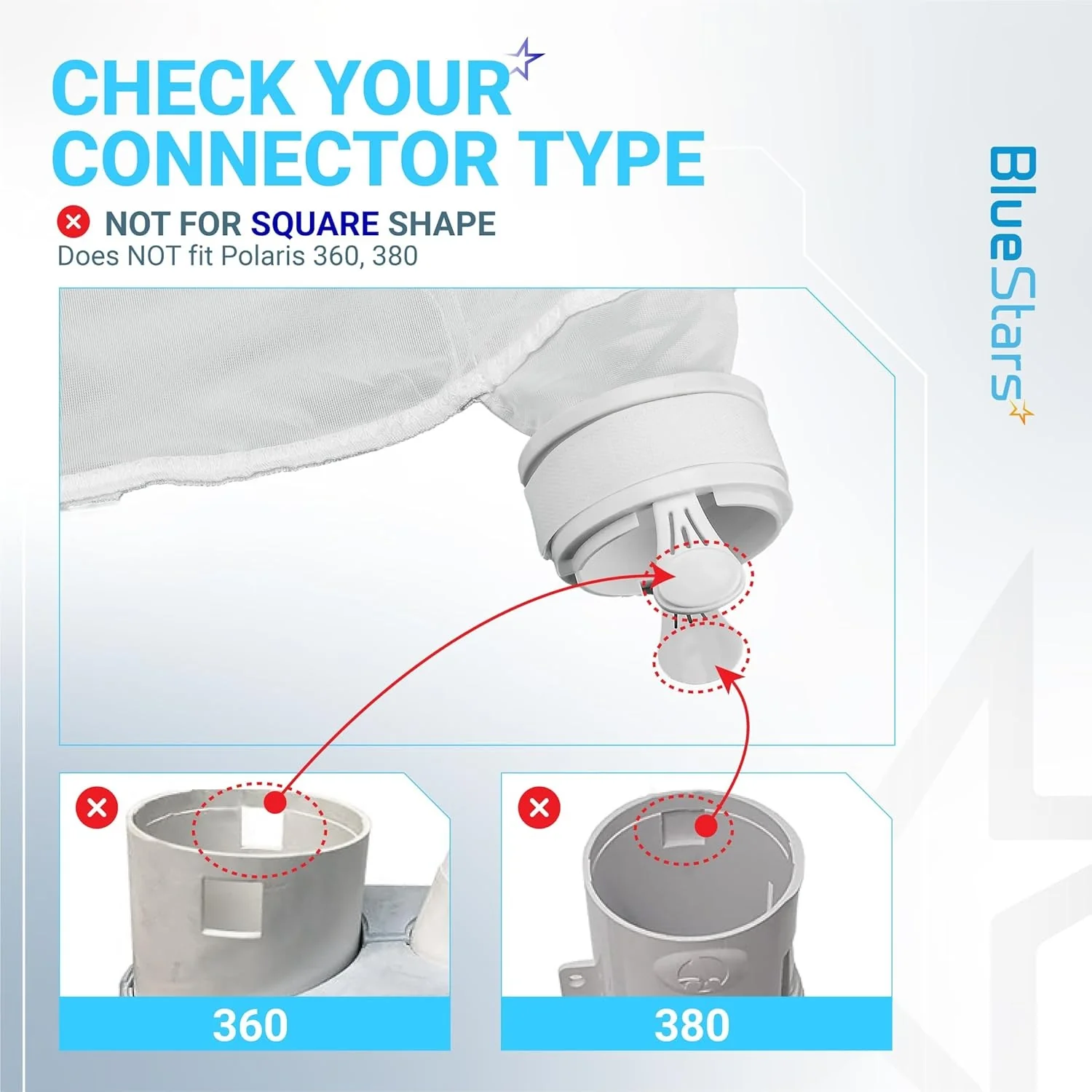 CHECK YOUR CONNECTOR TYPE

NOT FOR SQUARE SHAPE
Does NOT fit Polaris 360, 380

BlueStars

360

380