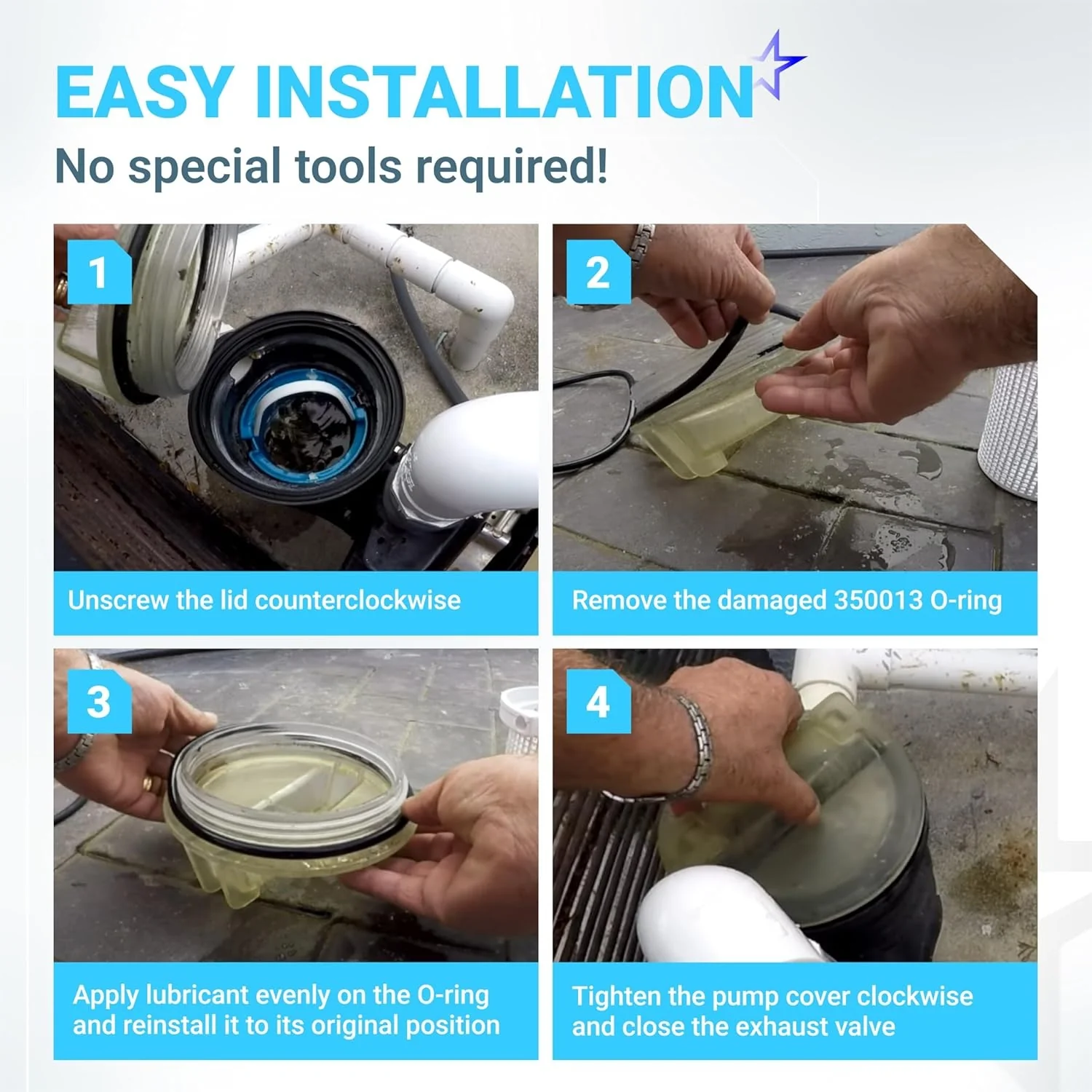 EASY INSTALLATION

No special tools required!

1

Unscrew the lid counterclockwise

2

Remove the damaged 350013 O-ring

3

Apply lubricant evenly on the O-ring and reinstall it to its original position

4

Tighten the pump cover clockwise and close the exhaust valve